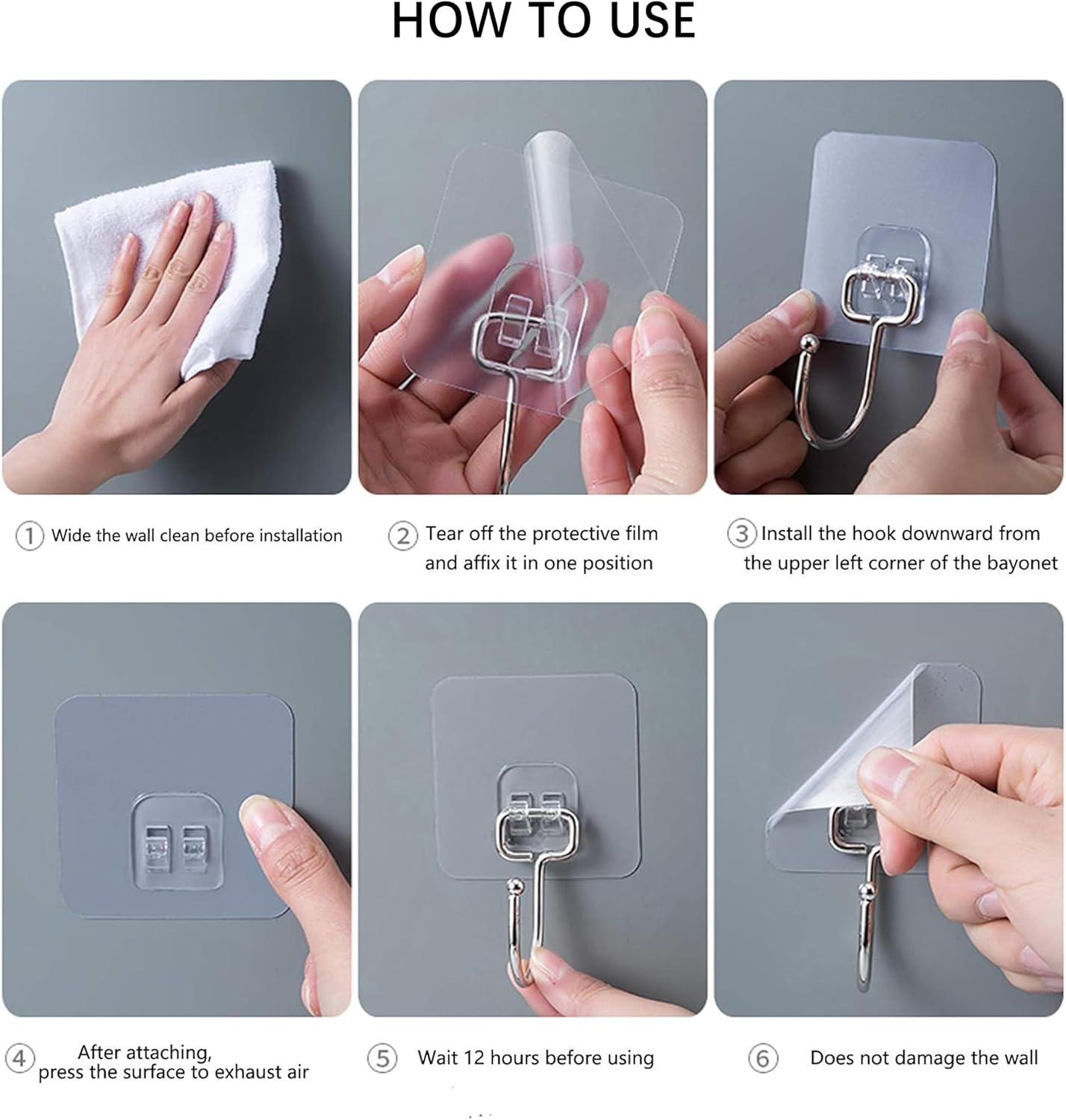 HOW TO USE

① Wide the wall clean before installation

② Tear off the protective film and affix it in one position

③ Install the hook downward from the upper left corner of the bayonet

④ After attaching, press the surface to exhaust air

⑤ Wait 12 hours before using

⑥ Does not damage the wall